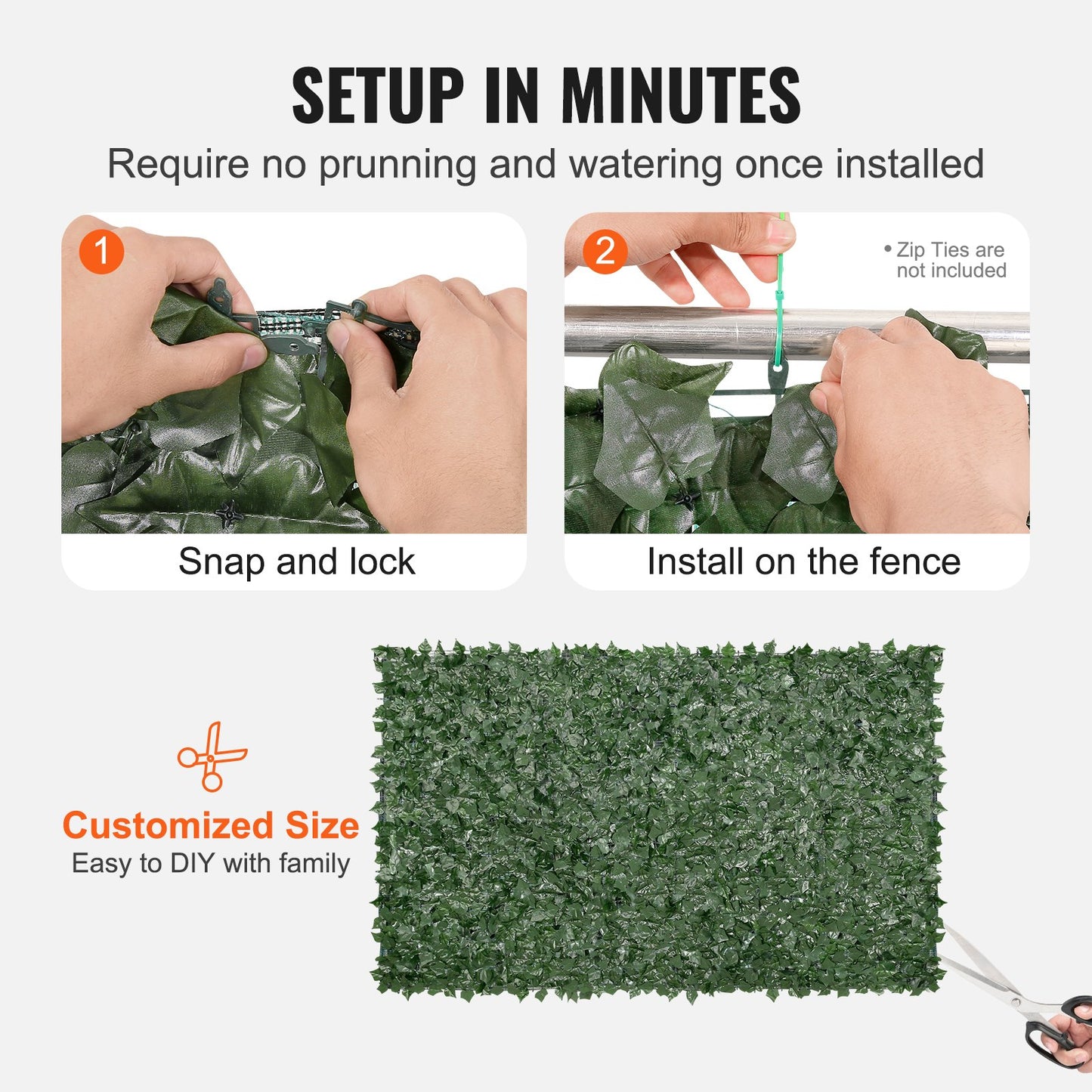 SETUP IN MINUTES

Require no prunning and watering once installed

1

Snap and lock

2

• Zip Ties are not included

Install on the fence

Customized Size

Easy to DIY with family