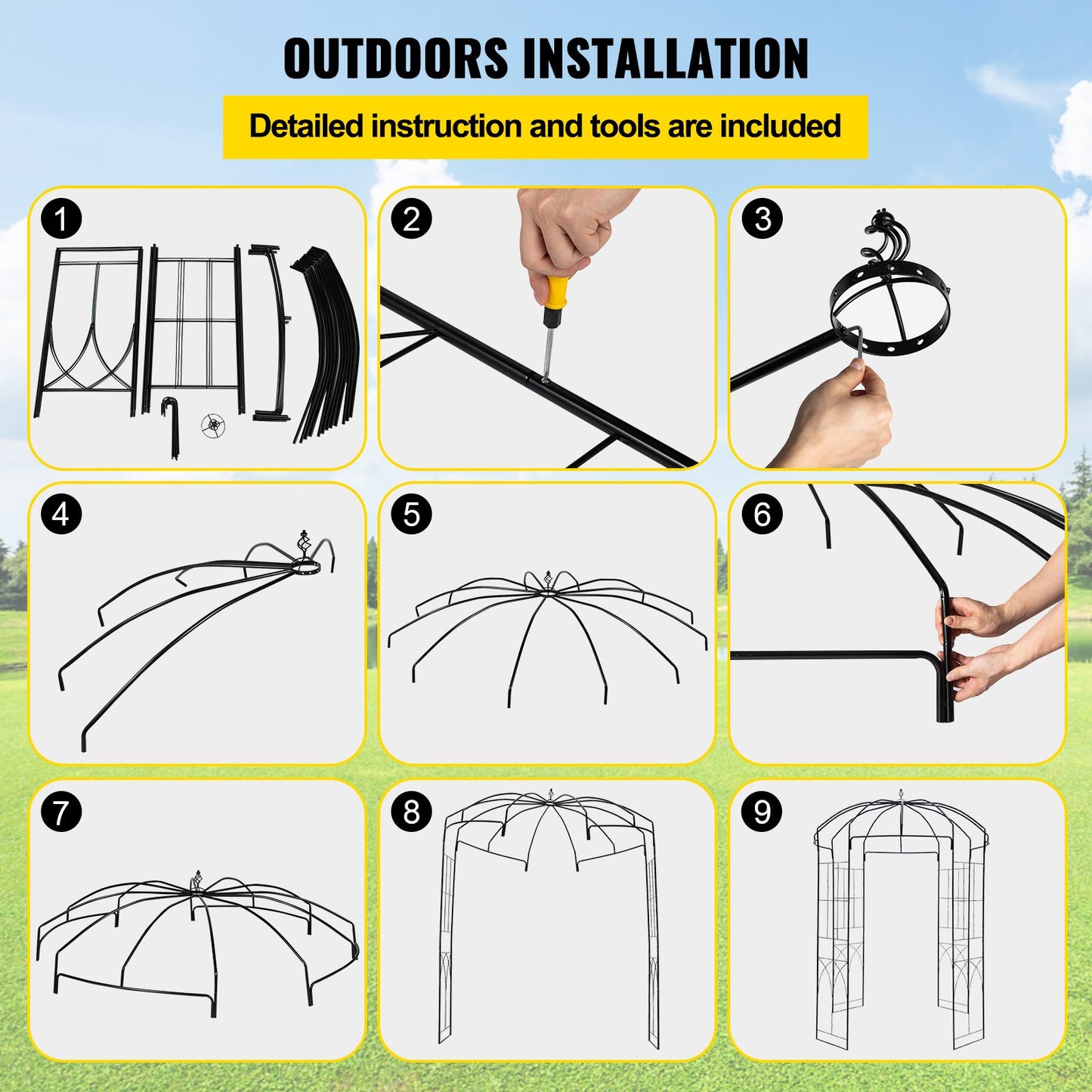 OUTDOORS INSTALLATION

Detailed instruction and tools are included

1

2

3

4

5

6

7

8

9