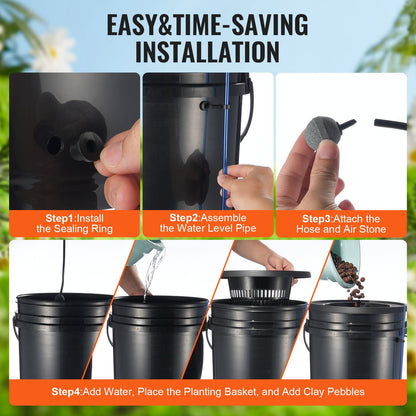 EASY&TIME-SAVING INSTALLATION

Step1:Install the Sealing Ring

Step2:Assemble the Water Level Pipe

Step3:Attach the Hose and Air Stone

Step4:Add Water, Place the Planting Basket, and Add Clay Pebbles