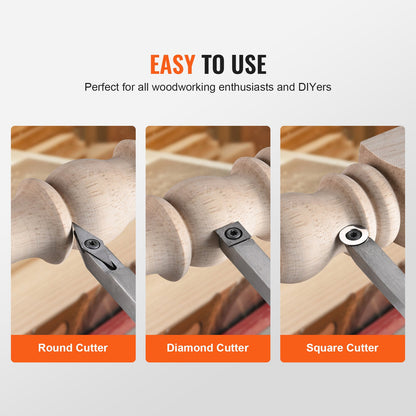 EASY TO USE

Perfect for all woodworking enthusiasts and DIYers

Round Cutter

Diamond Cutter

Square Cutter