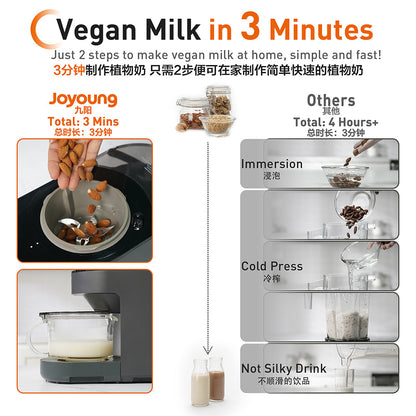 Vegan Milk in 3 Minutes

Just 2 steps to make vegan milk at home, simple and fast!
3分钟制作植物奶 只需2步便可在家制作简单快速的植物奶

Joyoung
九阳
Total: 3 Mins
总时长：3分钟

Others
其他
Total: 4 Hours+
总时长：3分钟

Immersion
浸泡

Cold Press
冷榨

Not Silky Drink
不顺滑的饮品