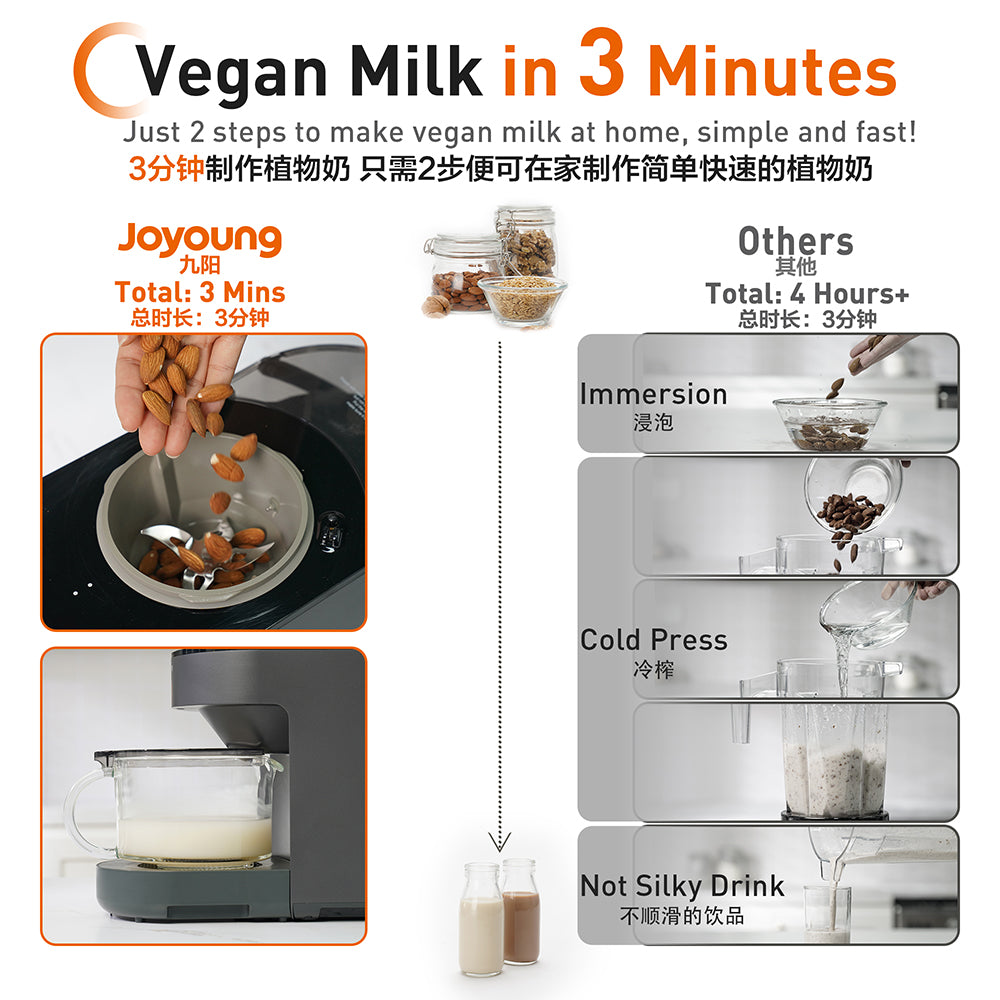 Vegan Milk in 3 Minutes
Just 2 steps to make vegan milk at home, simple and fast!
3分钟制作植物奶 只需2步便可在家制作简单快速的植物奶

Joyoung
九阳
Total: 3 Mins
总时长：3分钟

Others
其他
Total: 4 Hours+
总时长：3分钟

Immersion
浸泡

Cold Press
冷榨

Not Silky Drink
不顺滑的饮品