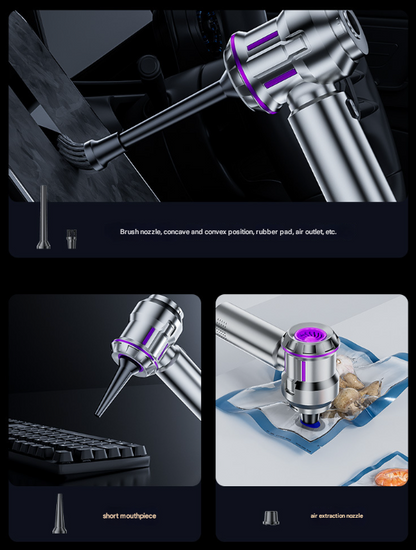 Brush nozzle, concave and convex position, rubber pad, air outlet, etc.

short mouthpiece

air extraction nozzle