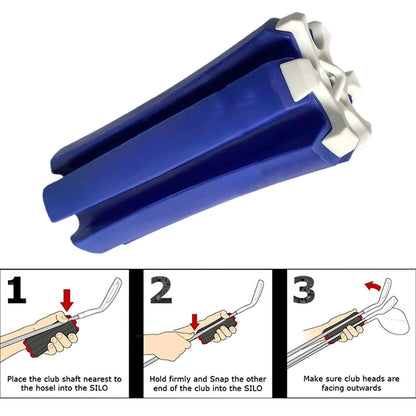 1

Place the club shaft nearest to the hosel into the SILO

2

Hold firmly and Snap the other end of the club into the SILO

3

Make sure club heads are facing outwards