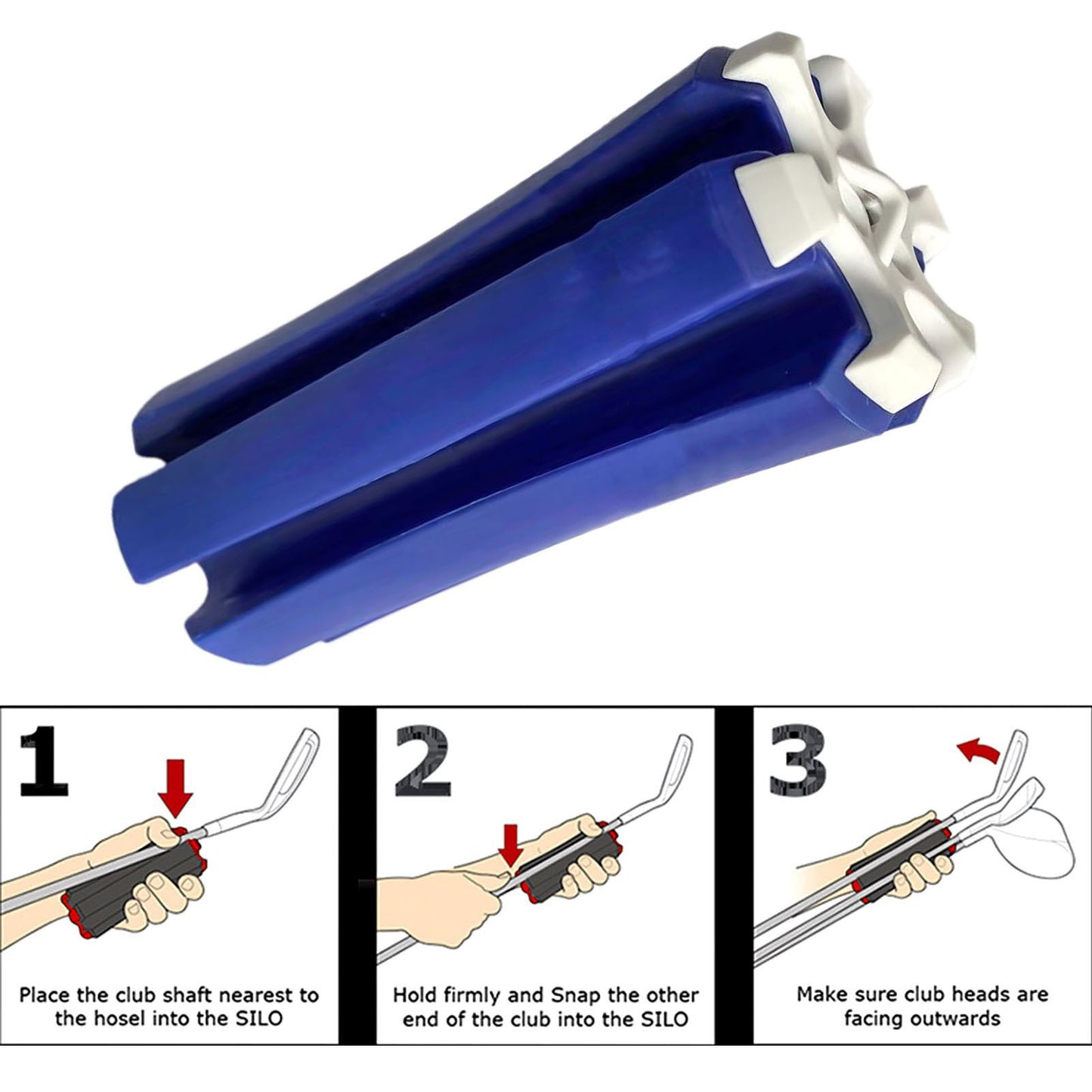 1

Place the club shaft nearest to the hosel into the SILO

2

Hold firmly and Snap the other end of the club into the SILO

3

Make sure club heads are facing outwards