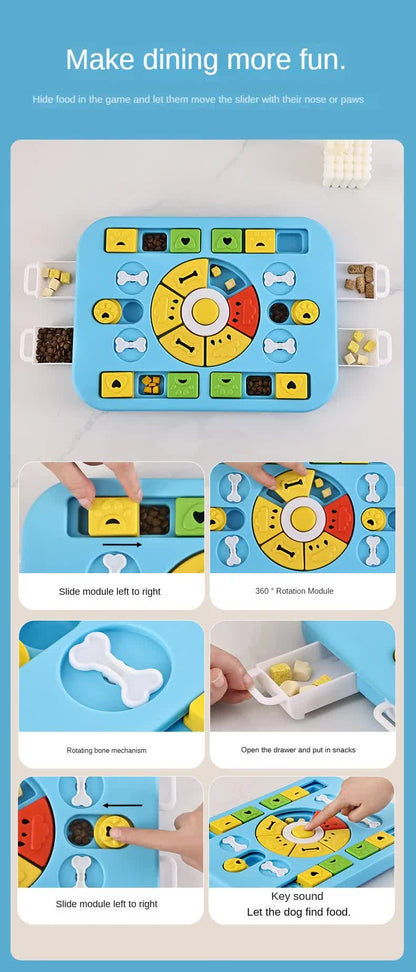 Make dining more fun.

Hide food in the game and let them move the slider with their nose or paws

Slide module left to right

360 ° Rotation Module

Rotating bone mechanism

Open the drawer and put in snacks

Slide module left to right

Key sound
Let the dog find food.