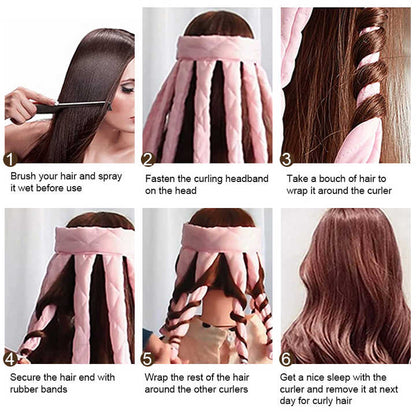 1
Brush your hair and spray it wet before use

2
Fasten the curling headband on the head

3
Take a bouch of hair to wrap it around the curler

4
Secure the hair end with rubber bands

5
Wrap the rest of the hair around the other curlers

6
Get a nice sleep with the curler and remove it at next day for curly hair