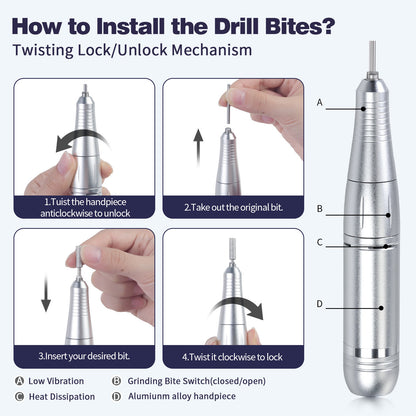 How to Install the Drill Bites?

Twisting Lock/Unlock Mechanism

1.Tuist the handpiece anticlockwise to unlock

2.Take out the original bit.

3.Insert your desired bit.

4.Twist it clockwise to lock

A

B

C

D

A Low Vibration

B Grinding Bite Switch(closed/open)

C Heat Dissipation

D Alumiunm alloy handpiece