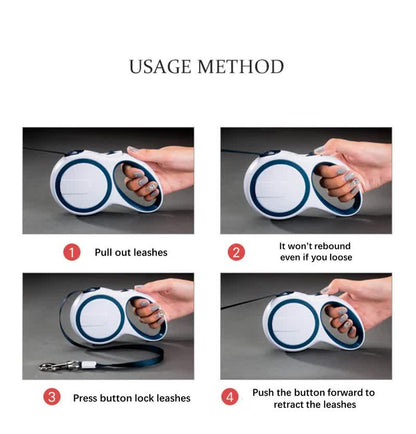 USAGE METHOD

1 Pull out leashes

2 It won't rebound even if you loose

3 Press button lock leashes

4 Push the button forward to retract the leashes