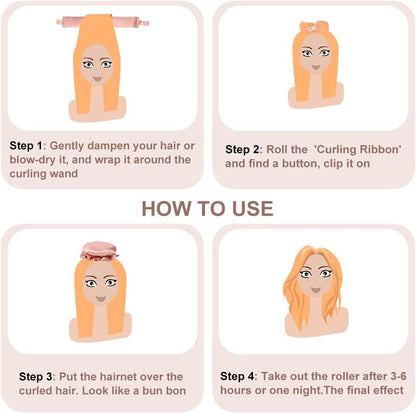 Step 1: Gently dampen your hair or blow-dry it, and wrap it around the curling wand

Step 2: Roll the 'Curling Ribbon' and find a button, clip it on

HOW TO USE

Step 3: Put the hairnet over the curled hair. Look like a bun bon

Step 4: Take out the roller after 3-6 hours or one night.The final effect