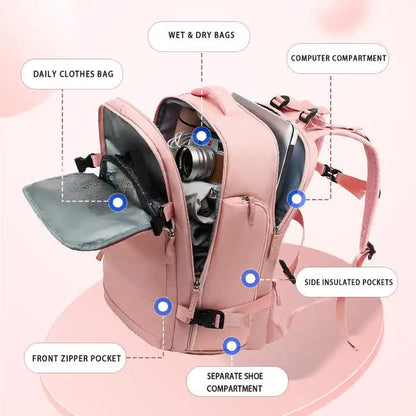 WET & DRY BAGS

COMPUTER COMPARTMENT

DAILY CLOTHES BAG

SIDE INSULATED POCKETS

FRONT ZIPPER POCKET

SEPARATE SHOE COMPARTMENT