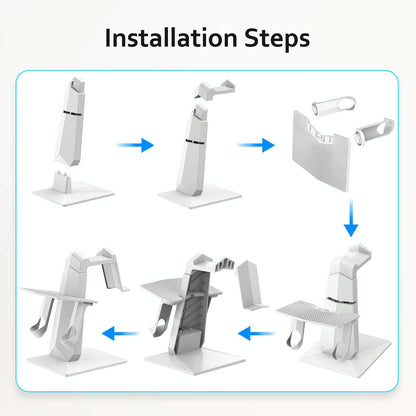 Installation Steps