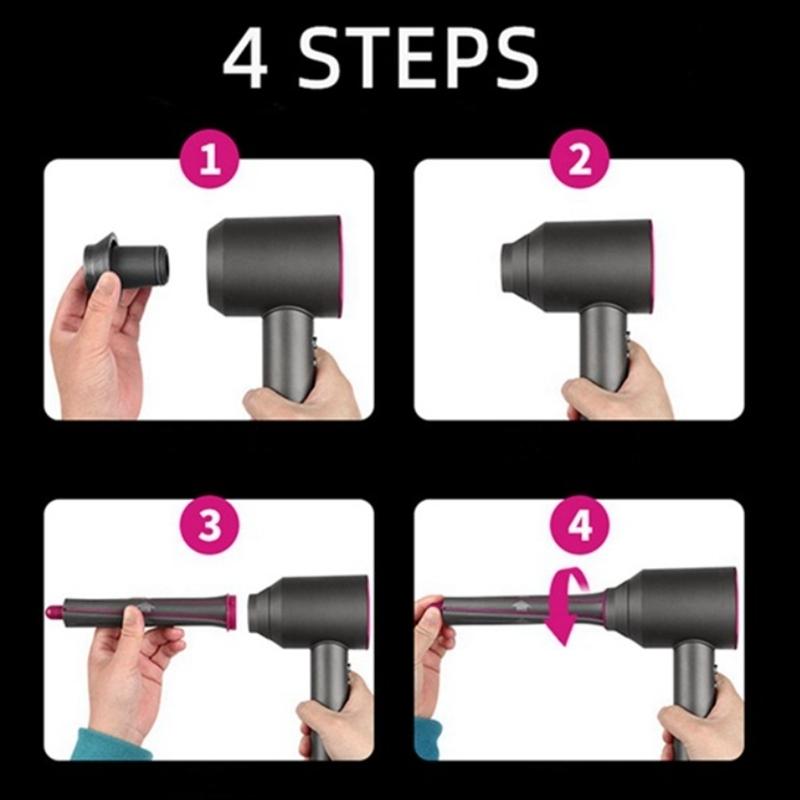 4 STEPS

1

2

3

4