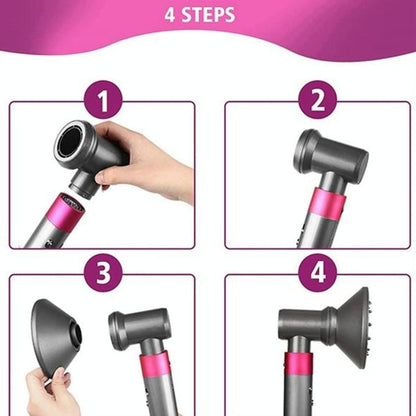 4 STEPS

1

2

3

4