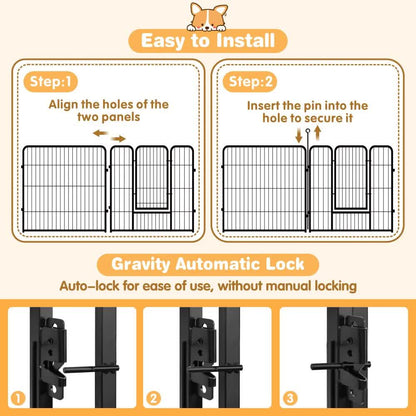 Easy to Install

Step:1

Align the holes of the two panels

Step:2

Insert the pin into the hole to secure it

Gravity Automatic Lock

Auto-lock for ease of use, without manual locking

1

2

3