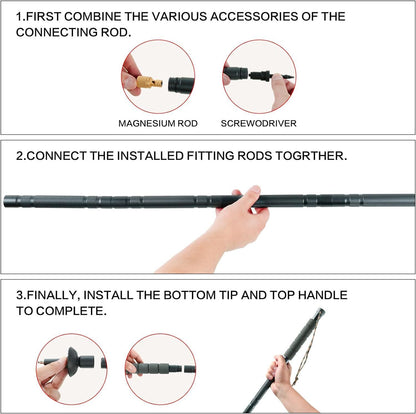 1.FIRST COMBINE THE VARIOUS ACCESSORIES OF THE CONNECTING ROD.

MAGNESIUM ROD

SCREWODRIVER

2.CONNECT THE INSTALLED FITTING RODS TOGRTHER.

3.FINALLY, INSTALL THE BOTTOM TIP AND TOP HANDLE TO COMPLETE.