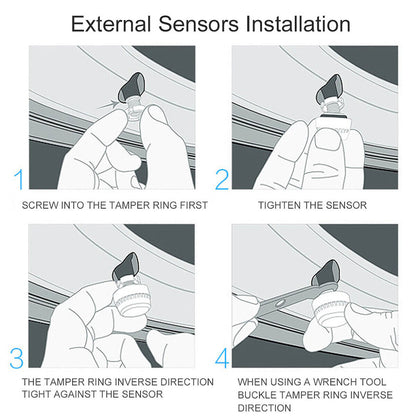 External Sensors Installation

1

SCREW INTO THE TAMPER RING FIRST

2

TIGHTEN THE SENSOR

3

THE TAMPER RING INVERSE DIRECTION TIGHT AGAINST THE SENSOR

4

WHEN USING A WRENCH TOOL BUCKLE TAMPER RING INVERSE DIRECTION