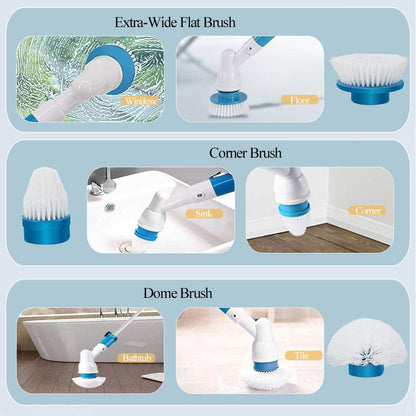 Extra-Wide Flat Brush

Window

Floor

Corner Brush

Sink

Corner

Dome Brush

Bathtub

Tile