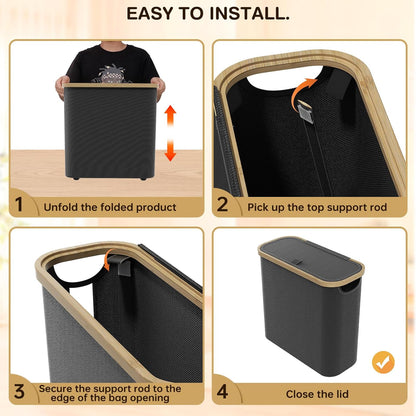 EASY TO INSTALL.

1 Unfold the folded product

2 Pick up the top support rod

3 Secure the support rod to the edge of the bag opening

4 Close the lid