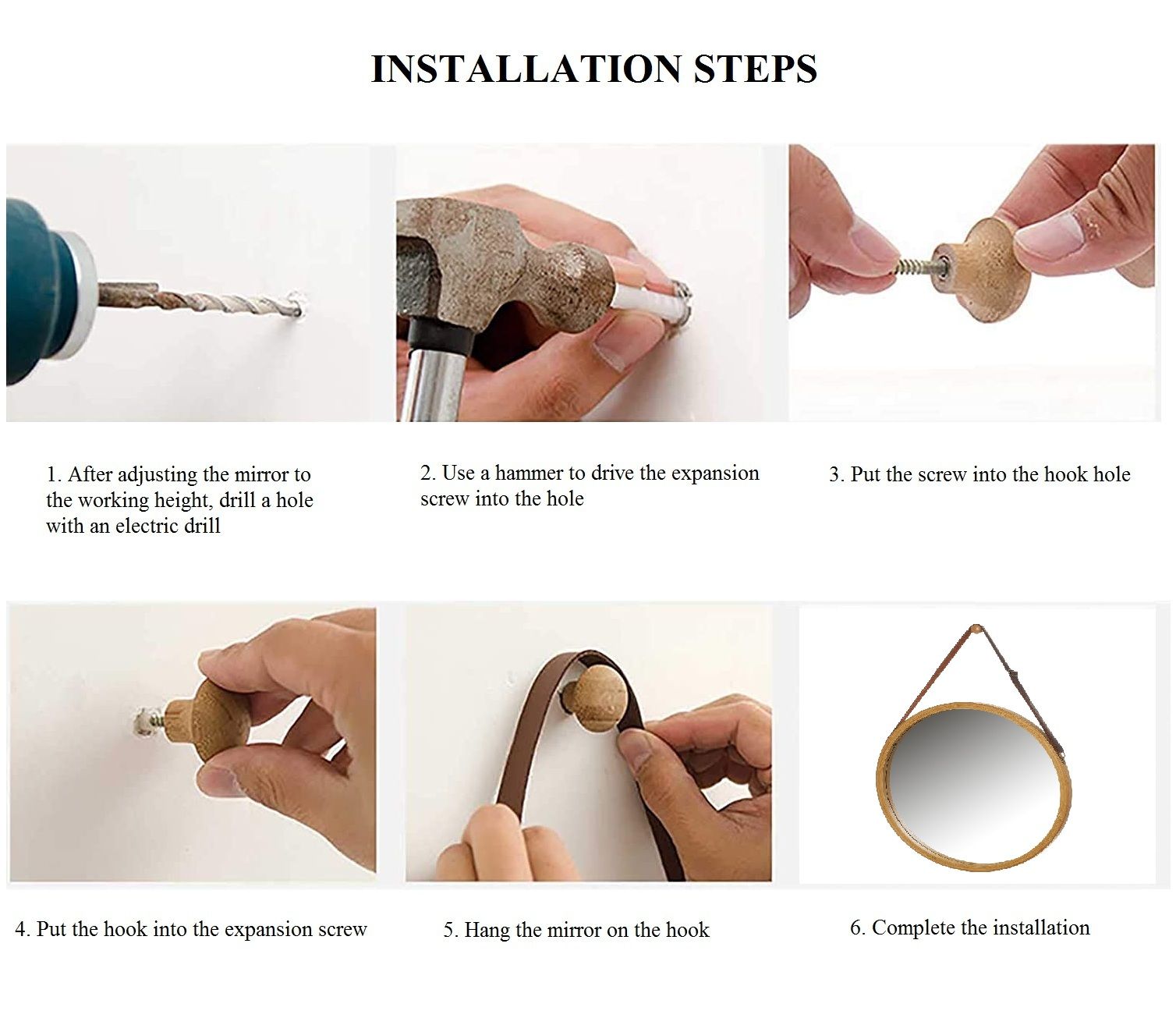 INSTALLATION STEPS

1. After adjusting the mirror to the working height, drill a hole with an electric drill

2. Use a hammer to drive the expansion screw into the hole

3. Put the screw into the hook hole

4. Put the hook into the expansion screw

5. Hang the mirror on the hook

6. Complete the installation