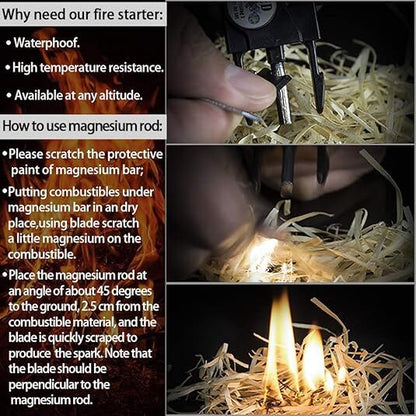 Why need our fire starter:

• Waterphoof.

• High temperature resistance.

• Available at any altitude.

How to use magnesium rod:

• Please scratch the protective paint of magnesium bar;

• Putting combustibles under magnesium bar in an dry place,using blade scratch a little magnesium on the combustible.

• Place the magnesium rod at an angle of about 45 degrees to the ground, 2.5 cm from the combustible material, and the blade is quickly scraped to produce the spark. Note that the blade should be perpendicular to the magnesium rod.