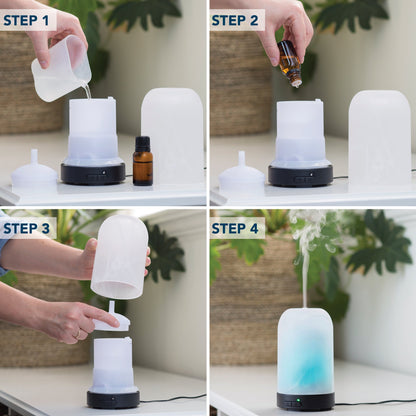 STEP 1

STEP 2

STEP 3

STEP 4