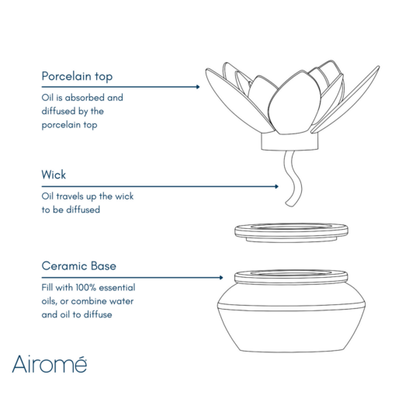 Porcelain top

Oil is absorbed and diffused by the porcelain top

Wick

Oil travels up the wick to be diffused

Ceramic Base

Fill with 100% essential oils, or combine water and oil to diffuse

Airomé