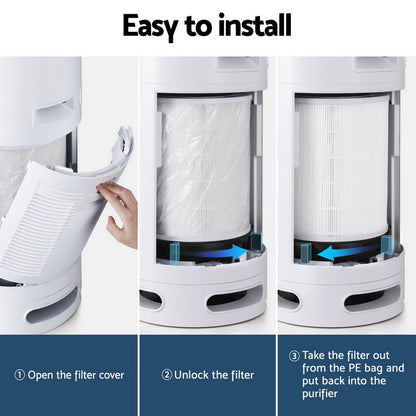 Easy to install

① Open the filter cover

② Unlock the filter

③ Take the filter out from the PE bag and put back into the purifier