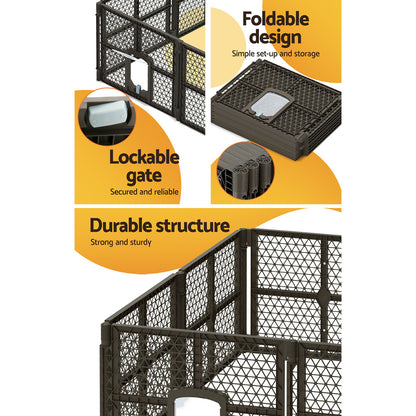 Foldable design
Simple set-up and storage

Lockable gate
Secured and reliable

Durable structure
Strong and sturdy