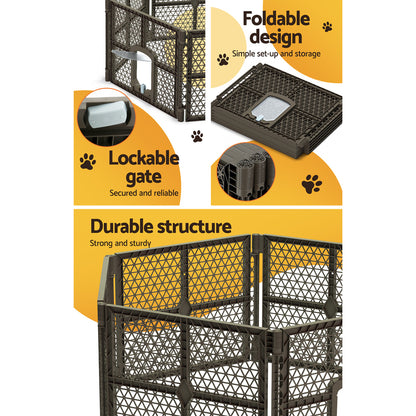 Foldable design
Simple set-up and storage

Lockable gate
Secured and reliable

Durable structure
Strong and sturdy