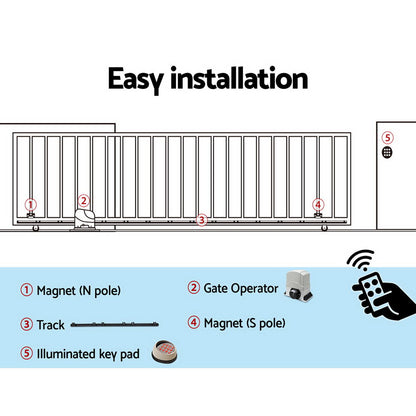 Easy installation

5

1

2

4

3

① Magnet (N pole)

② Gate Operator

③ Track

④ Magnet (S pole)

⑤ Illuminated key pad