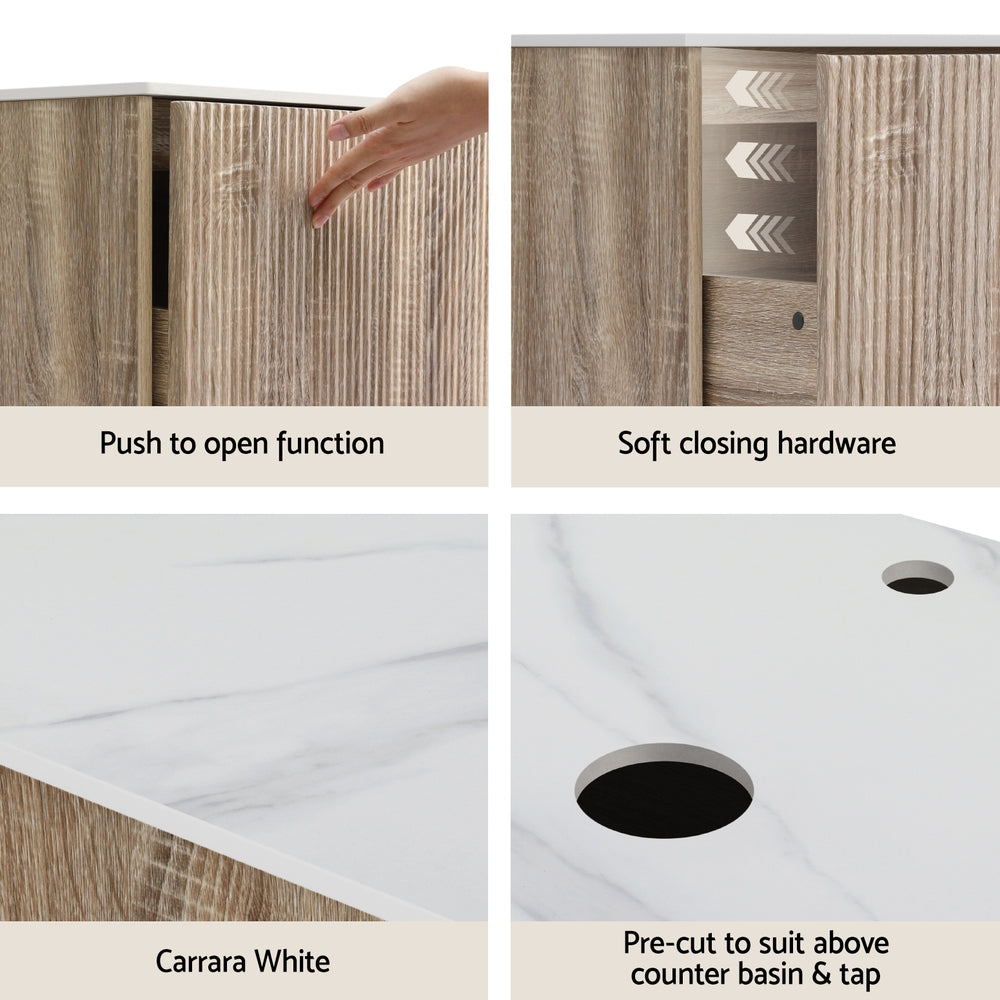 Push to open function

Soft closing hardware

Carrara White

Pre-cut to suit above counter basin & tap